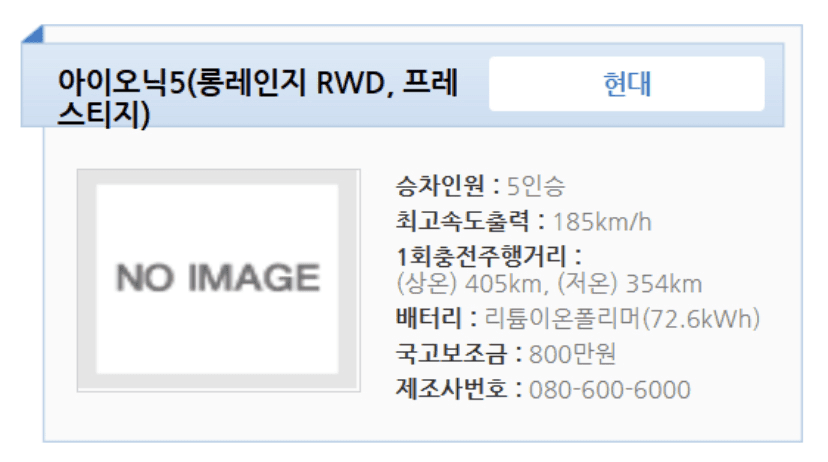 아이오닉5(롱레인지 RWD, 프레스티지)

현대

NO IMAGE

승차인원 : 5인승
최고속도출력 : 185km/h
1회충전주행거리 : (상온) 405km, (저온) 354km
배터리 : 리튬이온폴리머(72.6kWh)
국고보조금 : 800만원
제조사번호 : 080-600-6000