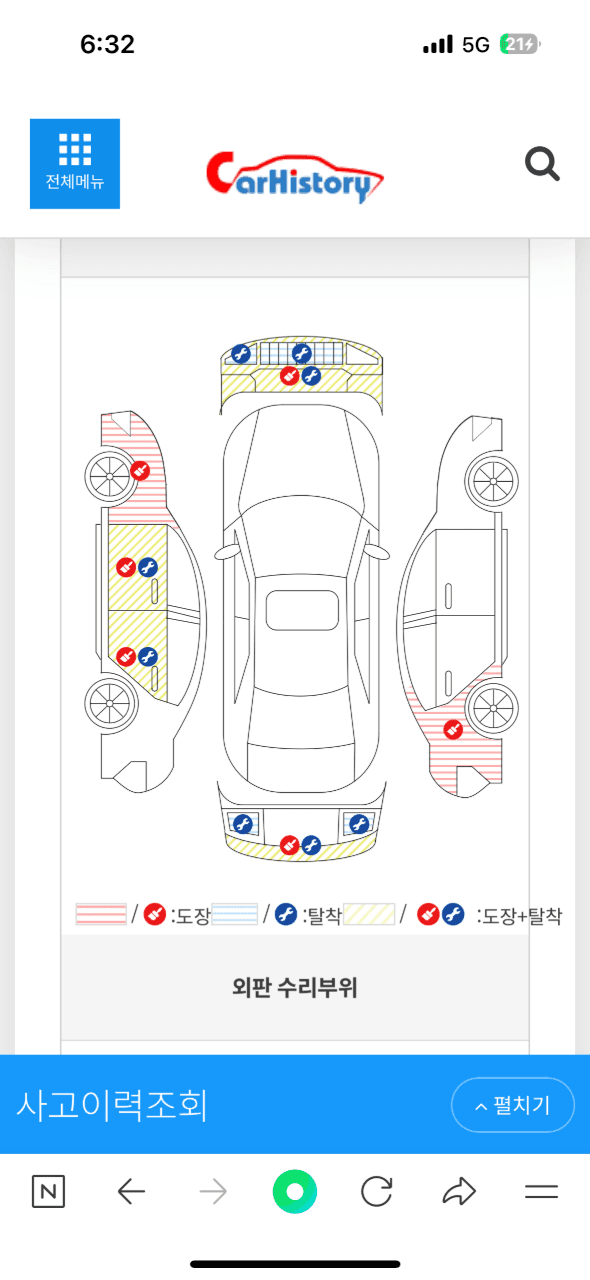 6:32

5G 21

전체메뉴

CarHistory

/ :도장 / :탈착 / :도장+탈착

외판 수리부위

사고이력조회

펼치기

N